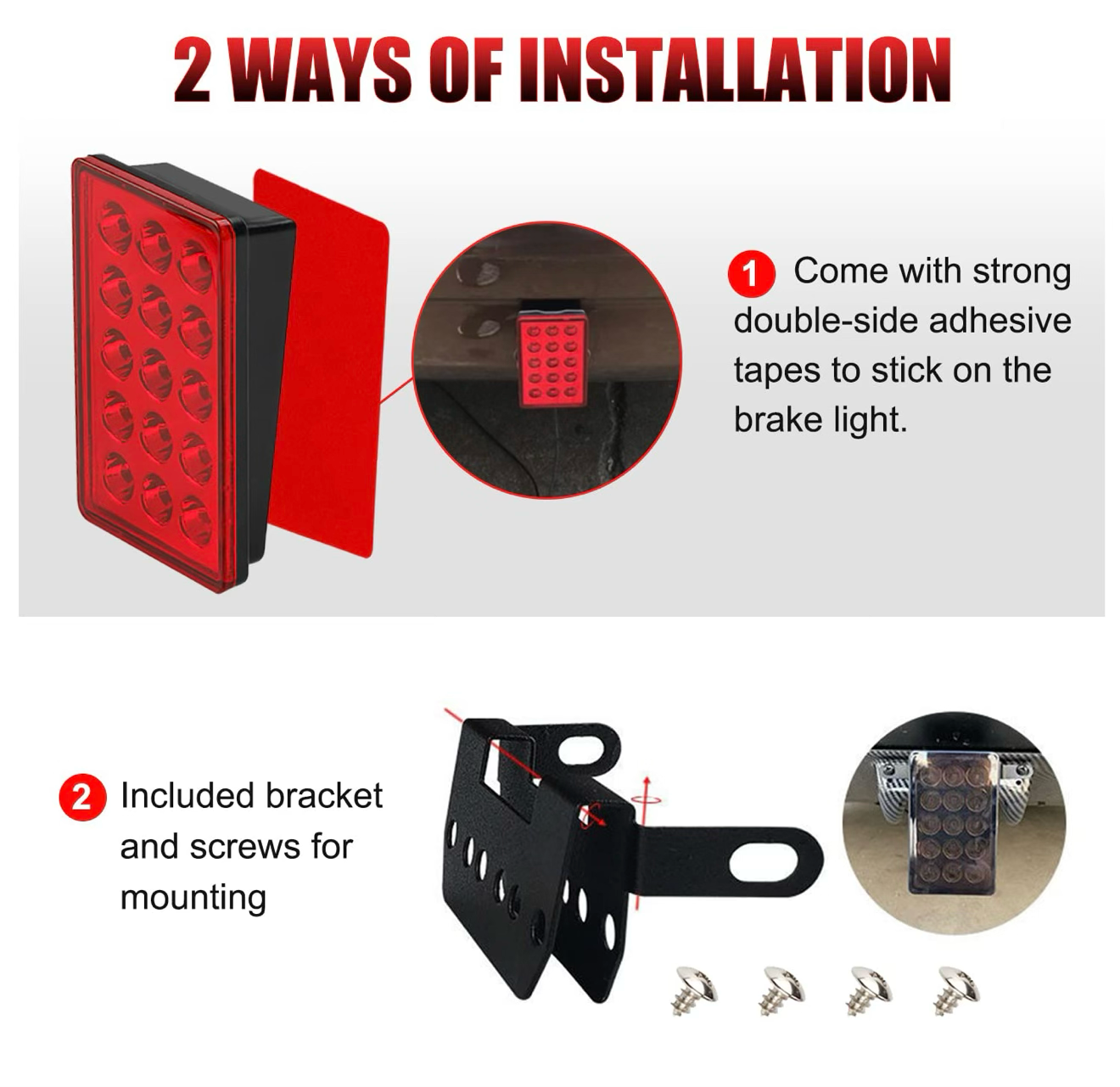 2 WAYS OF INSTALLATION

1 Come with strong double-side adhesive tapes to stick on the brake light.

2 Included bracket and screws for mounting